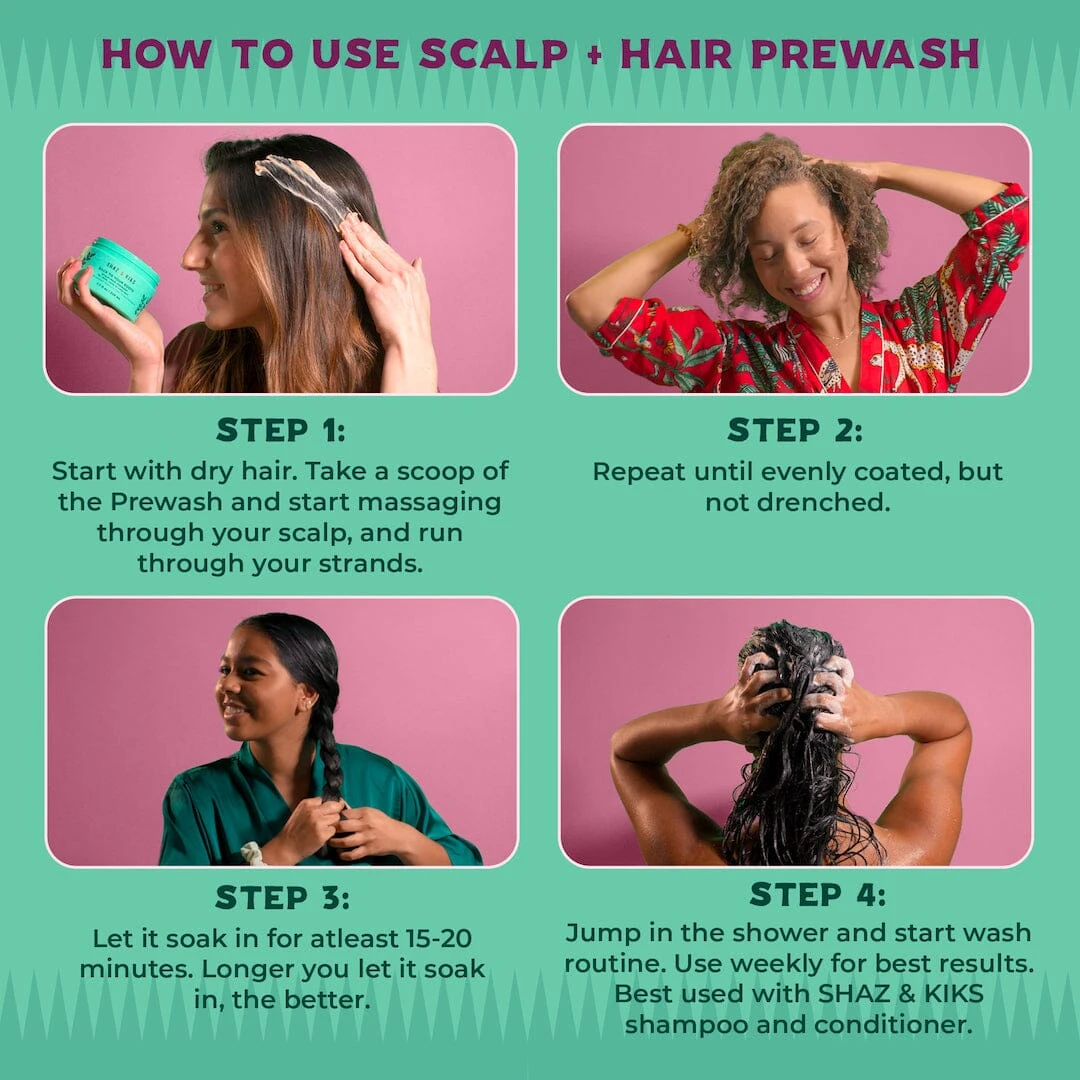 HOW TO USE SCALP + HAIR PREWASH

SHAZ & KIKS

STEP 1:
Start with dry hair. Take a scoop of the Prewash and start massaging through your scalp, and run through your strands.

STEP 2:
Repeat until evenly coated, but not drenched.

STEP 3:
Let it soak in for atleast 15-20 minutes. Longer you let it soak in, the better.

STEP 4:
Jump in the shower and start wash routine. Use weekly for best results. Best used with SHAZ & KIKS shampoo and conditioner.