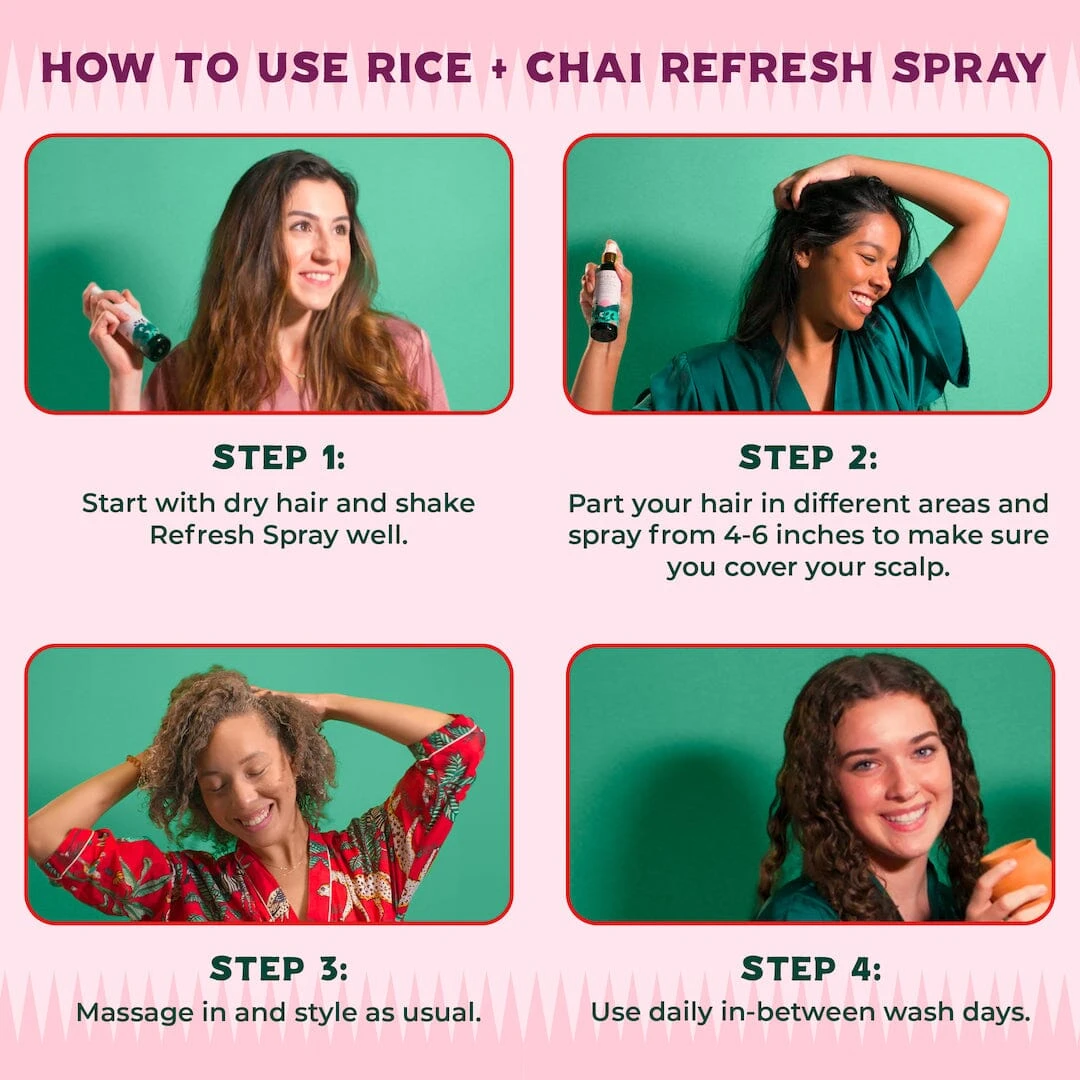 HOW TO USE RICE + CHAI REFRESH SPRAY

STEP 1:
Start with dry hair and shake Refresh Spray well.

STEP 2:
Part your hair in different areas and spray from 4-6 inches to make sure you cover your scalp.

STEP 3:
Massage in and style as usual.

STEP 4:
Use daily in-between wash days.